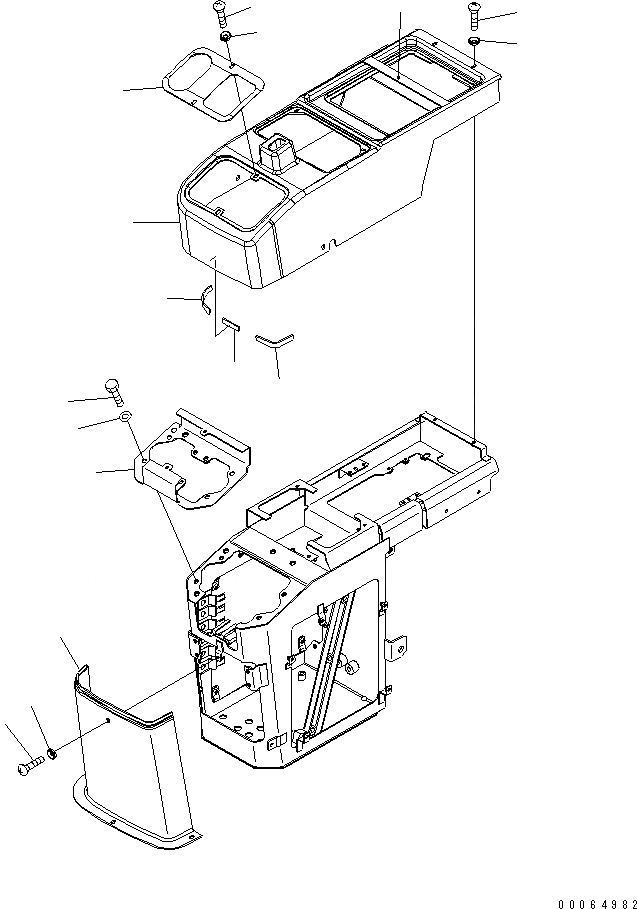 00064982