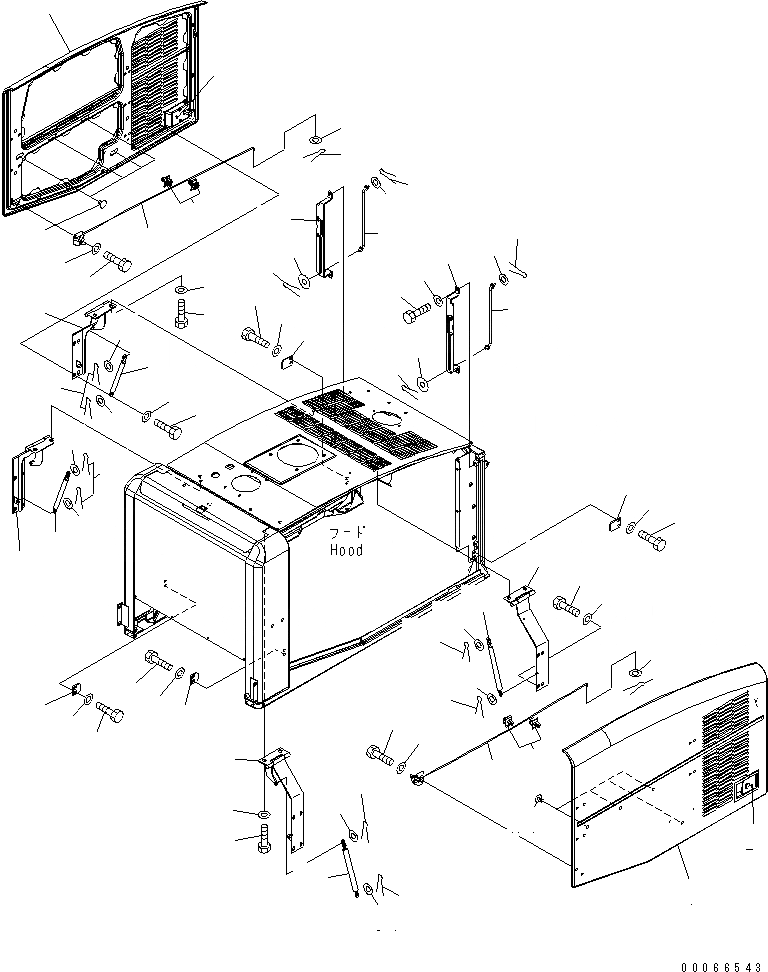 フード
Hood

00066543