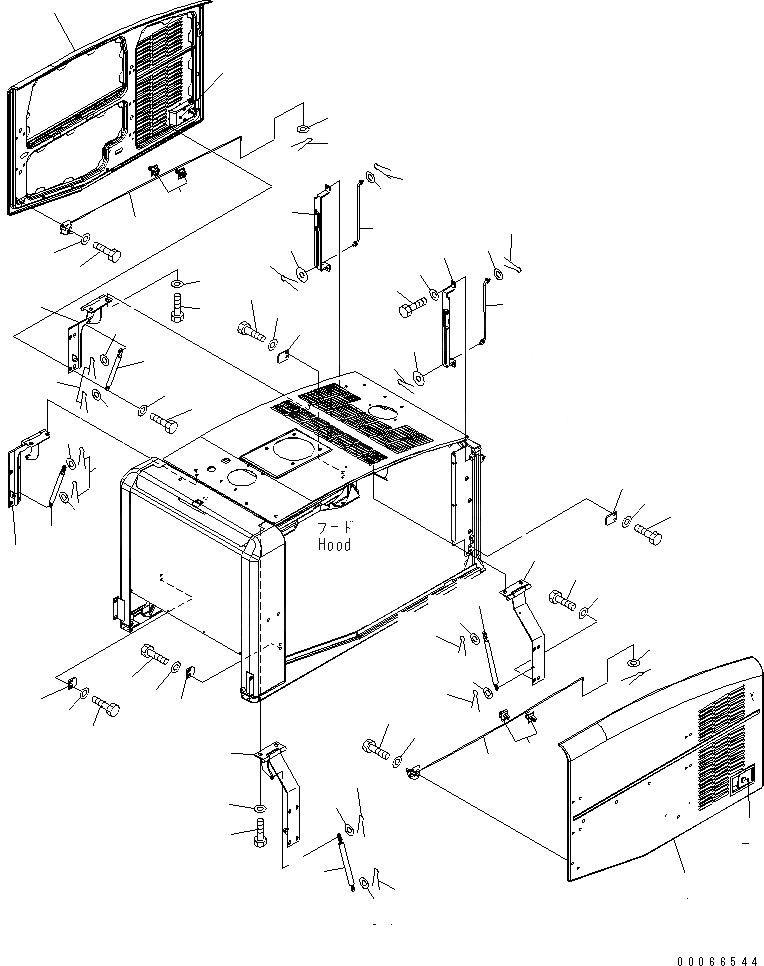 フード
Hood

00086544