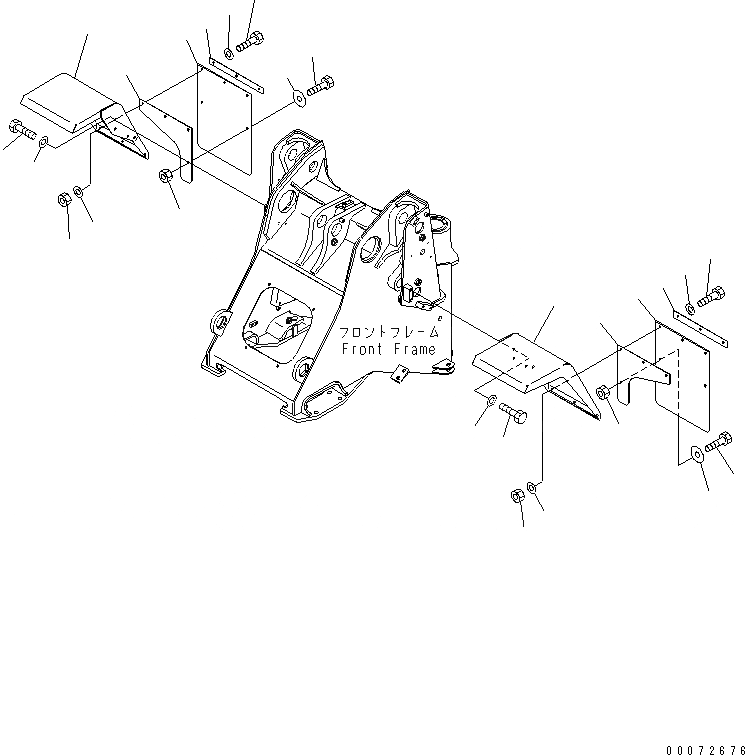 フロントフレーム
Front Frame

00072676