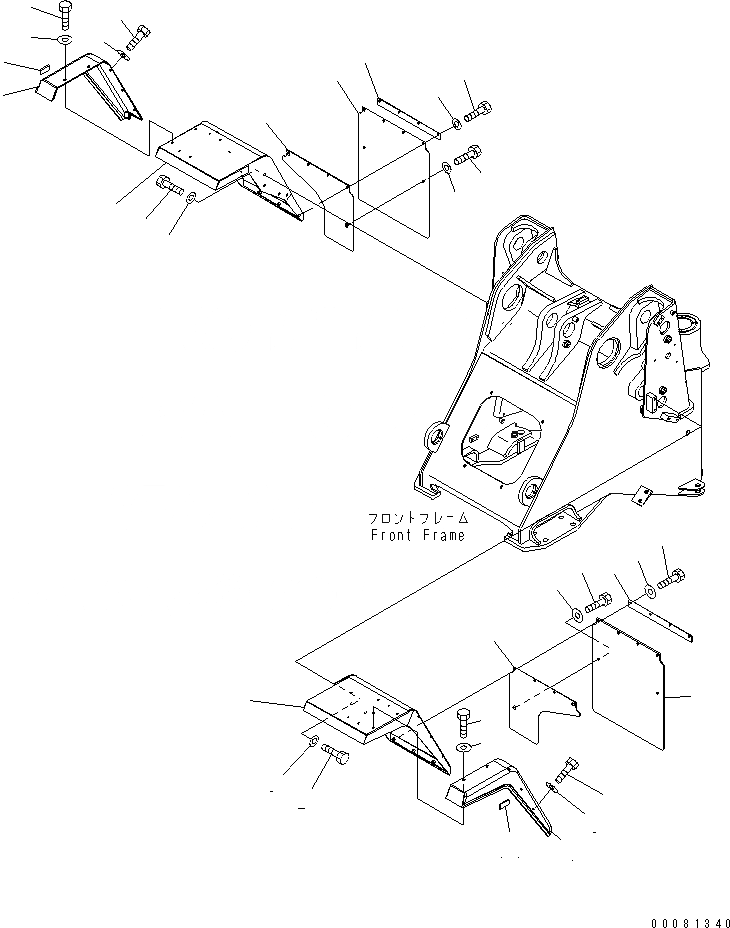 フロントフレーム
Front Frame

00081340