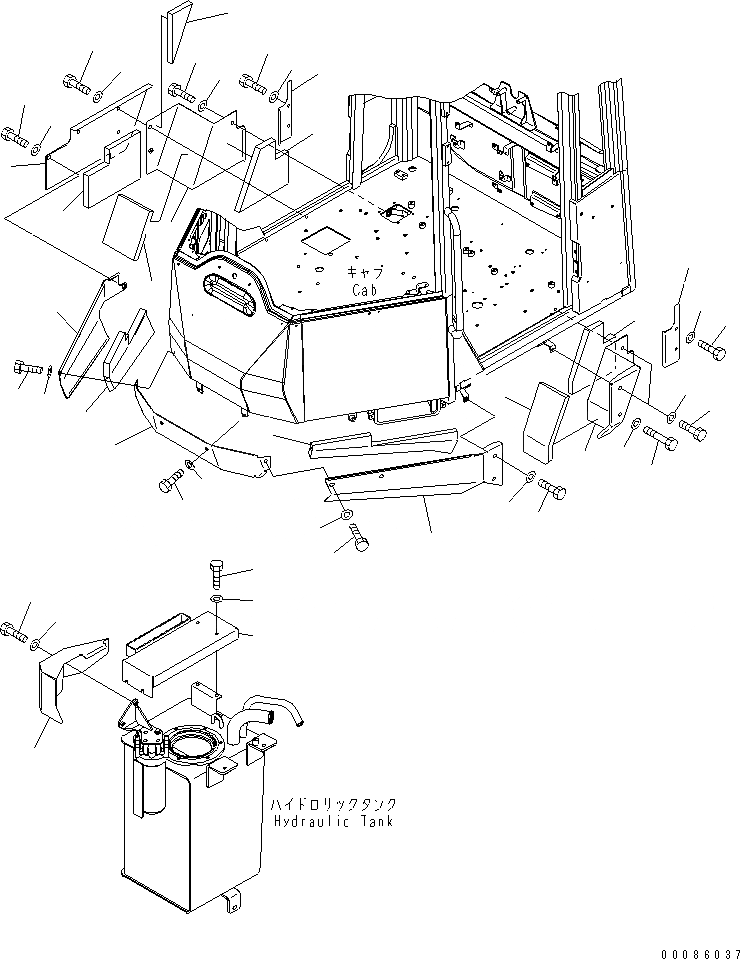 キャブ
Cab

ハイドロリックタンク
Hydraulic Tank

00086037