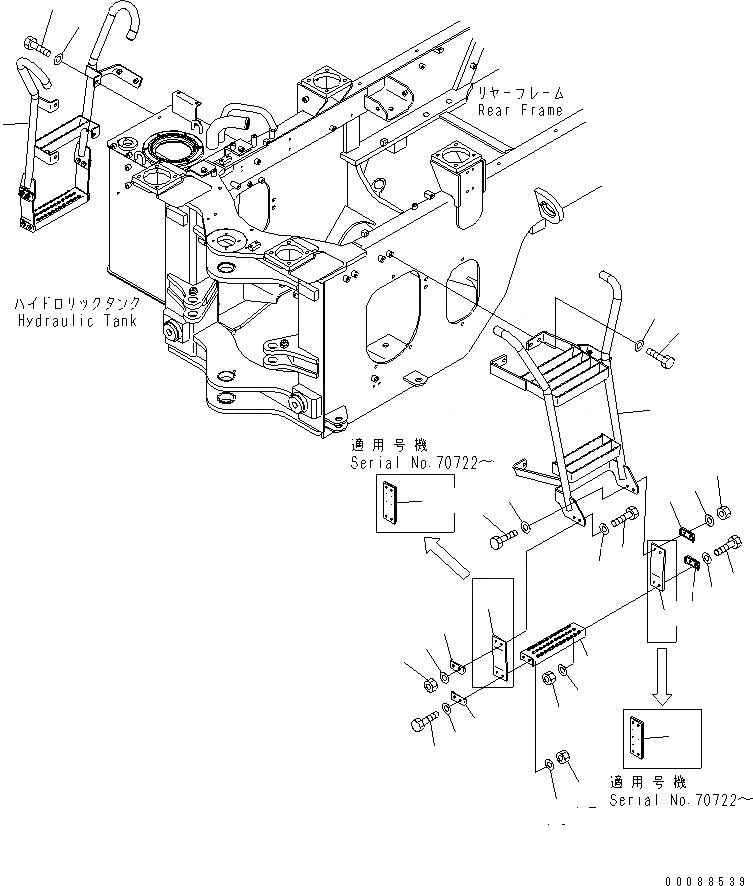 リヤーフレーム
Rear Frame

ハイドロリックタンク
Hydraulic Tank

適用号機
Serial No.70722～

適用号機
Serial No.70722～

00088539