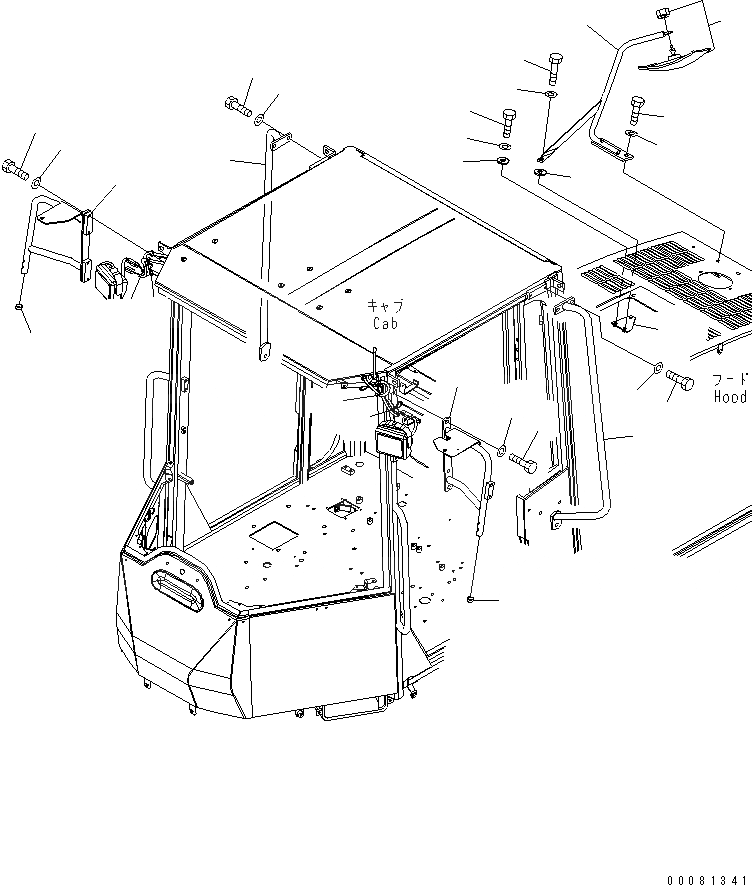 キャブ
Cab

フード
Hood

00081341