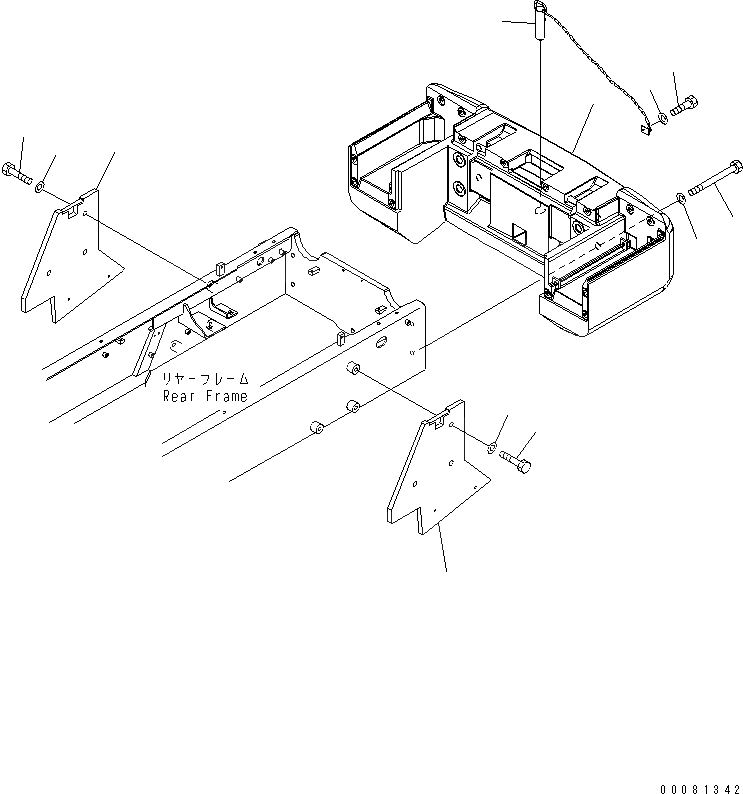 リヤーフレーム
Rear Frame

00081342