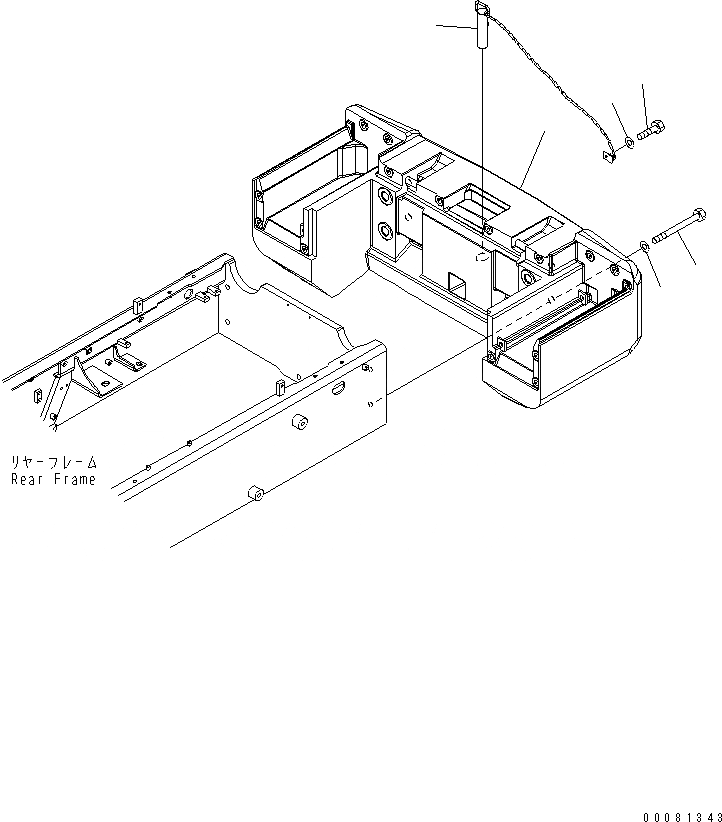 リヤーフレーム
Rear Frame

00081343