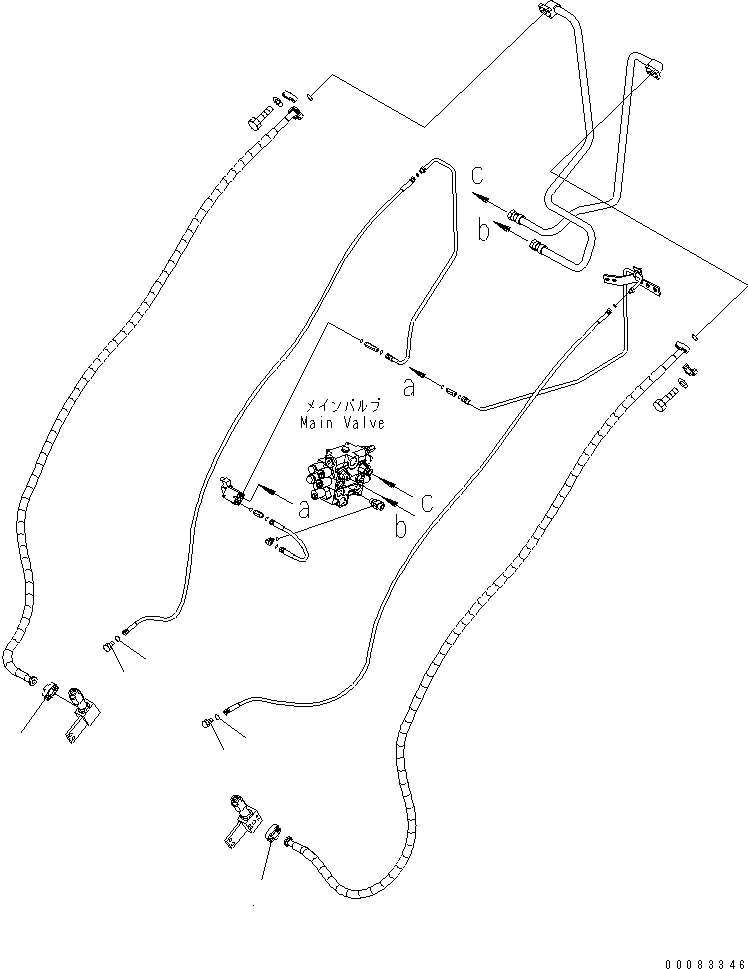 c
b
a
メインバルブ
Main Valve
a
c
b
00083346