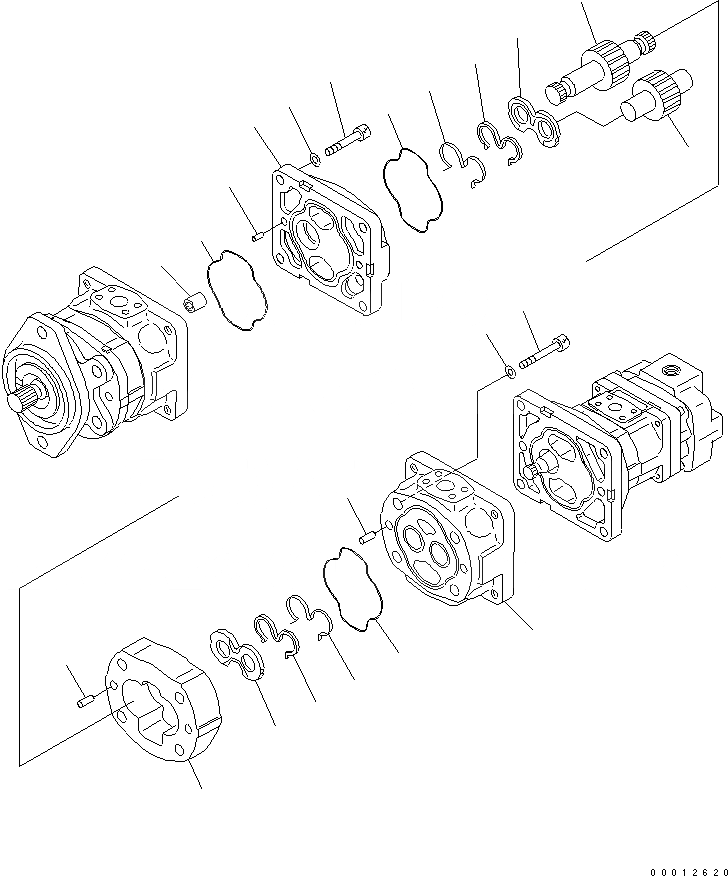 00012620