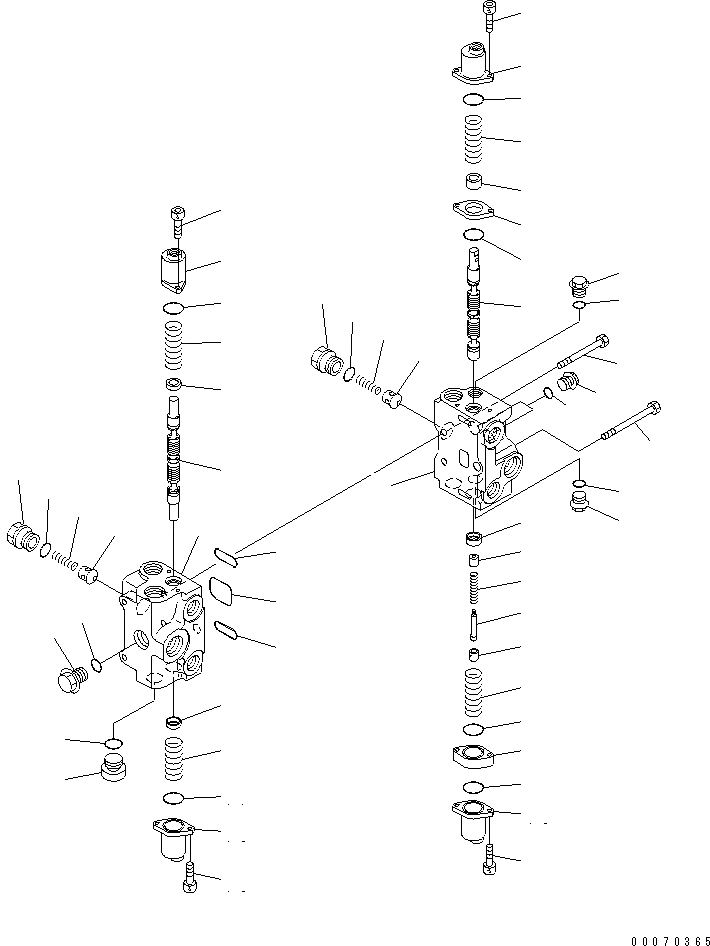 00070365