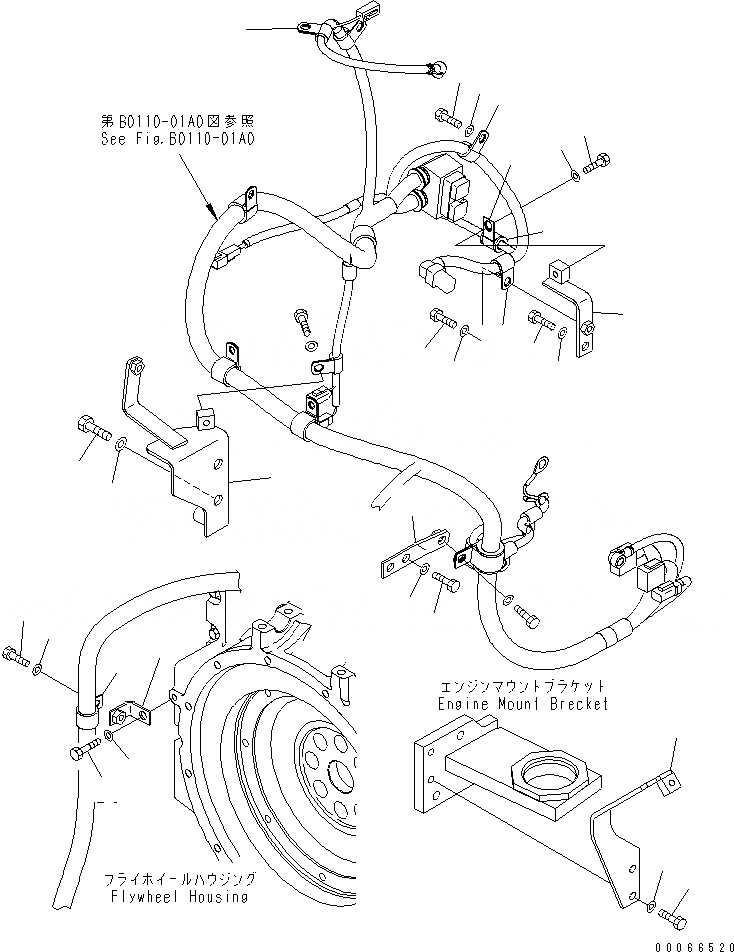 第B0110-01A0図参照
See Fig.B0110-01A0

エンジンマウントブラケット
Engine Mount Brecket

フライホイールハウジング
Flywheel Housing

00066520