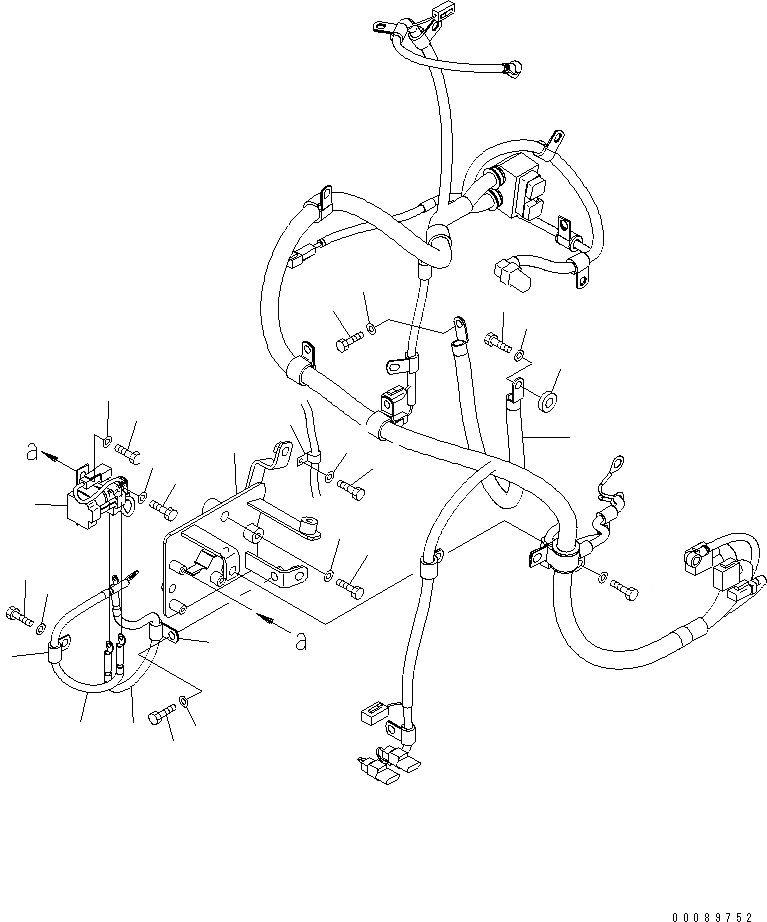 a

a

00089752