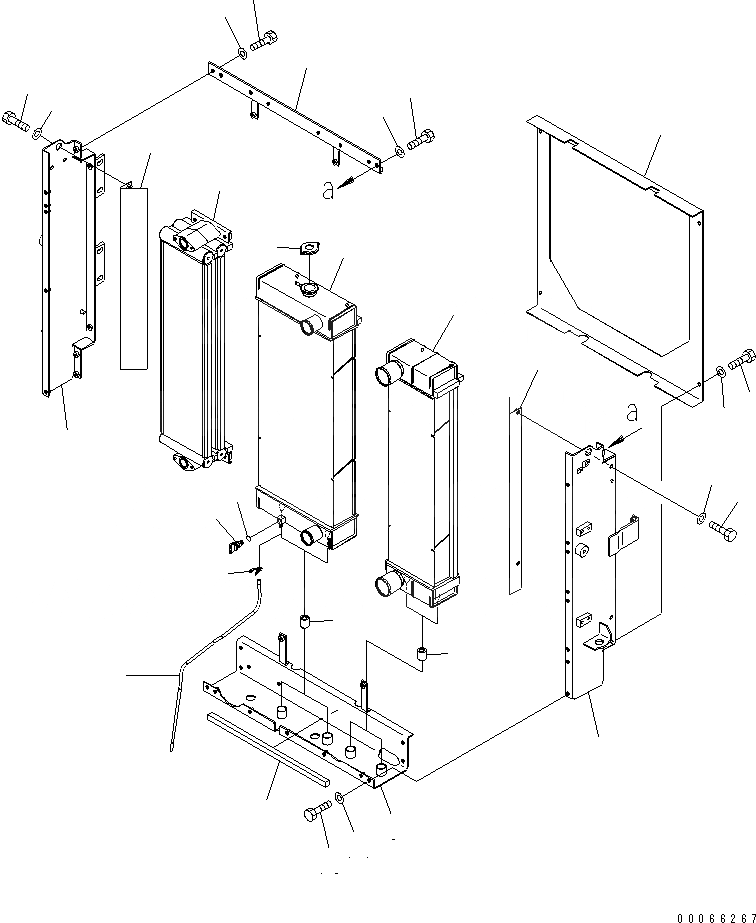 a

a

00066267