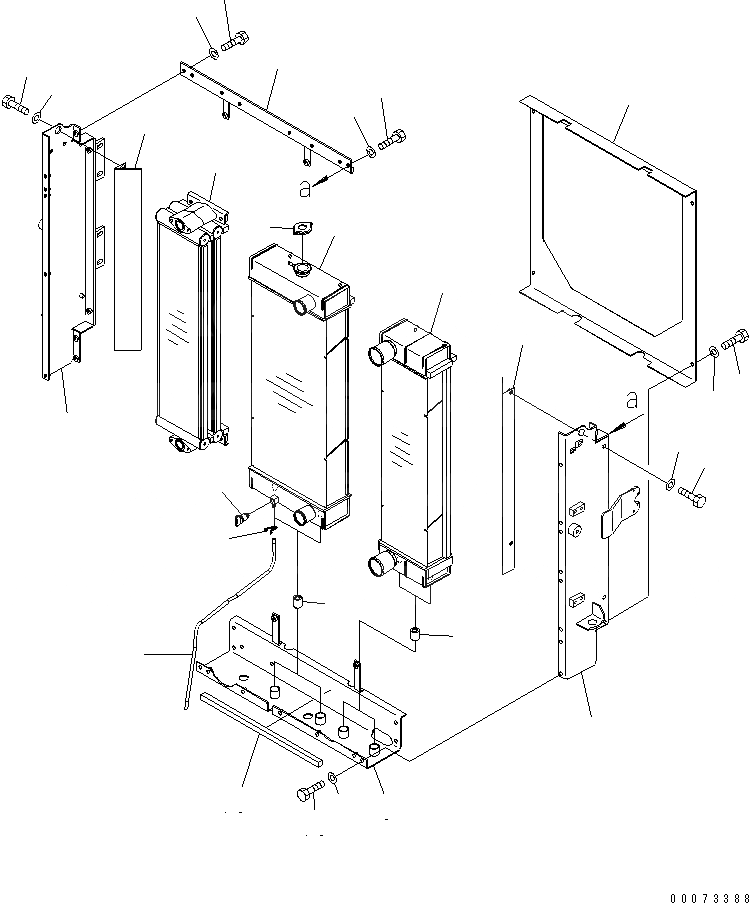 a

a

00073388