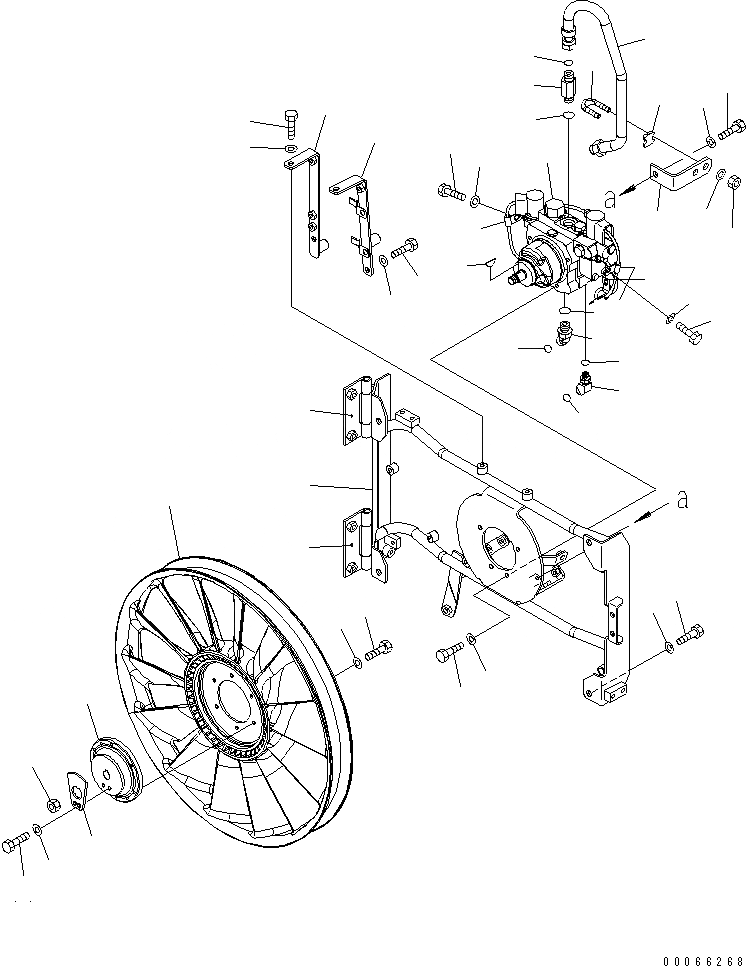 a

a

00066268