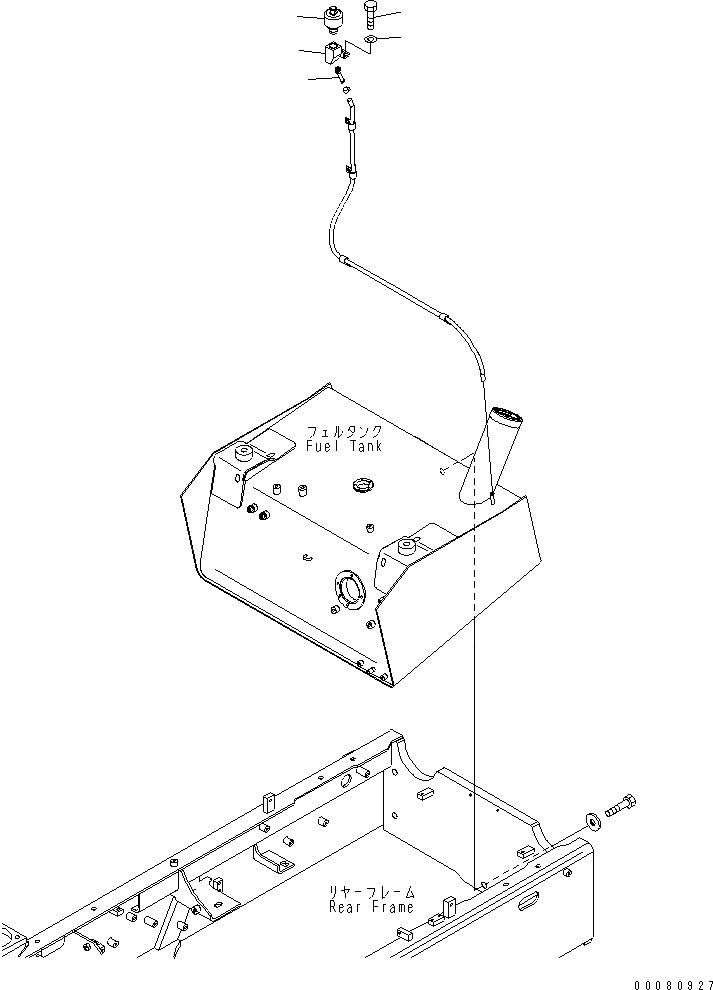 フェルタンク
Fuel Tank

リヤーフレーム
Rear Frame

00080927