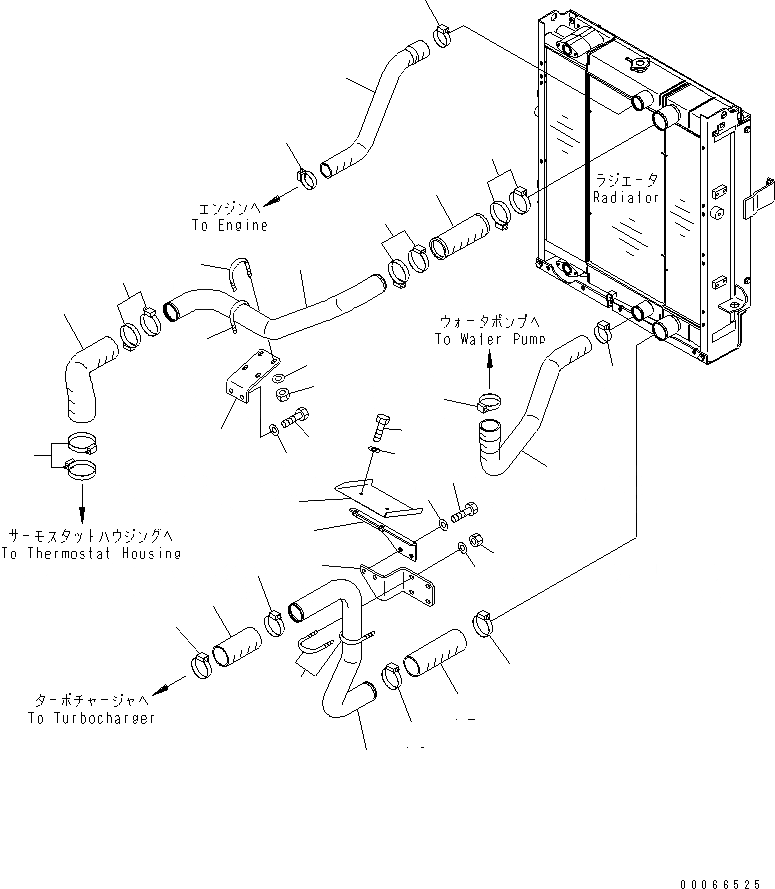 ラジエータ
Radiator

エンジンへ
To Engine

ウォータポンプへ
To Water Pump

サーモスタットハウジングへ
To Thermostat Housing

ターボチャージャへ
To Turbocharger

00066525