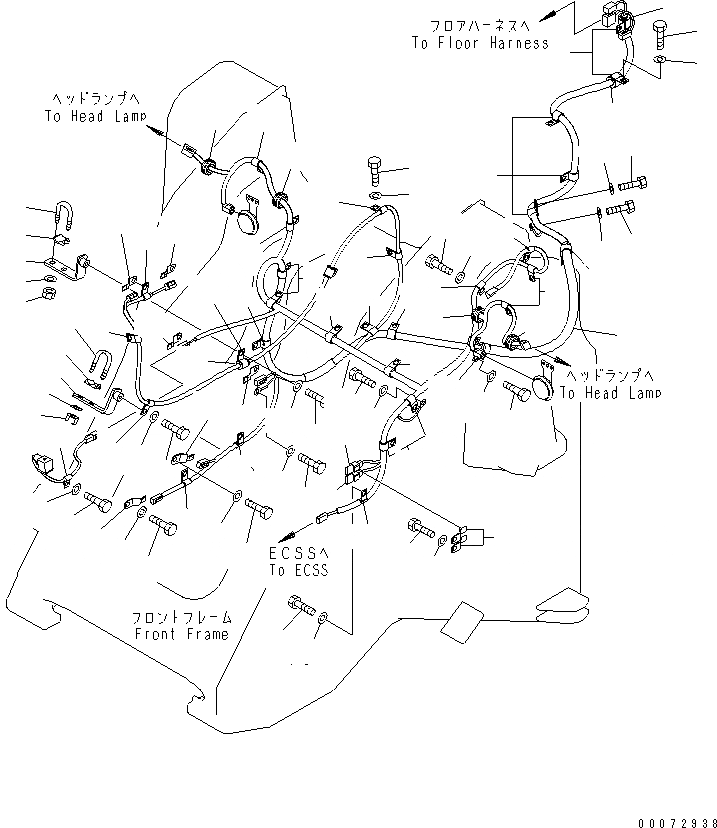 フロアハーネスへ
To Floor Harness

ヘッドランプへ
To Head Lamp

ヘッドランプへ
To Head Lamp

ECSSへ
To ECSS

フロントフレーム
Front Frame

00072938