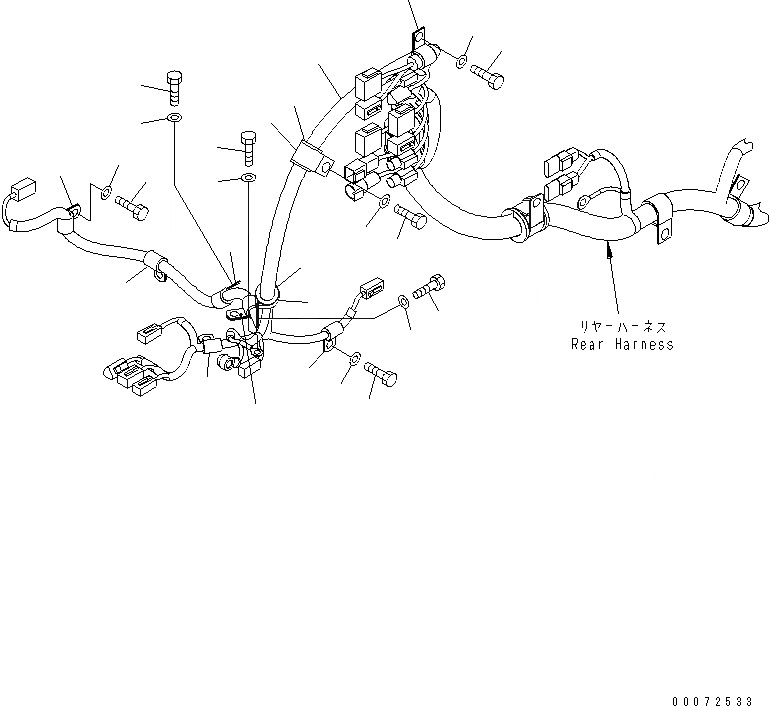 リヤーハーネス
Rear Harness

00072533