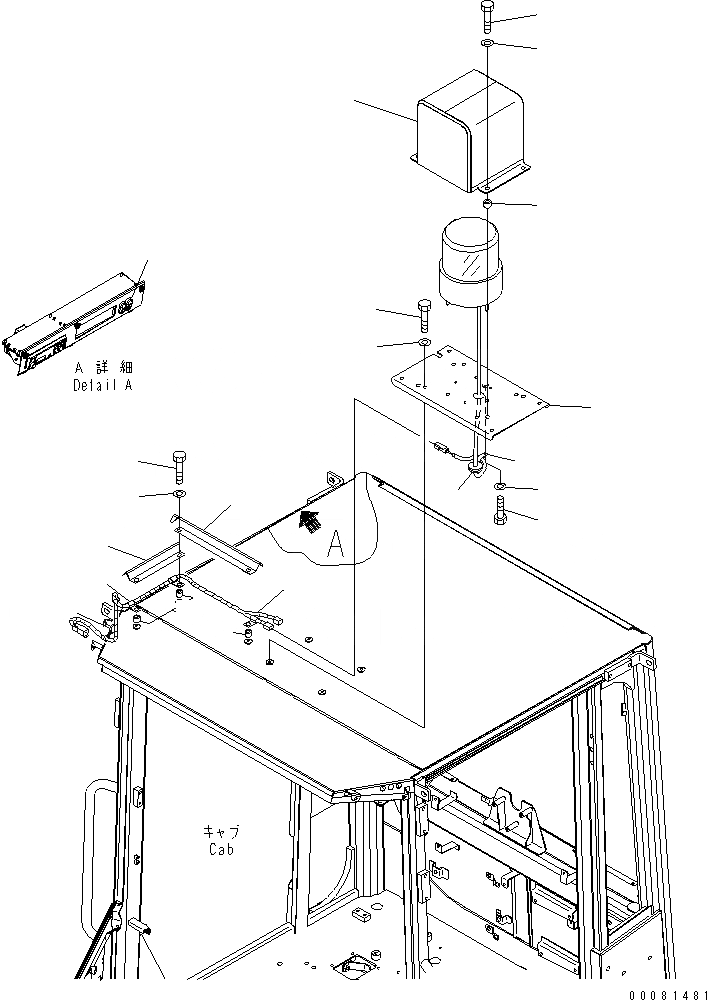 A 詳細
Detail A

A

キャブ
Cab

00081481