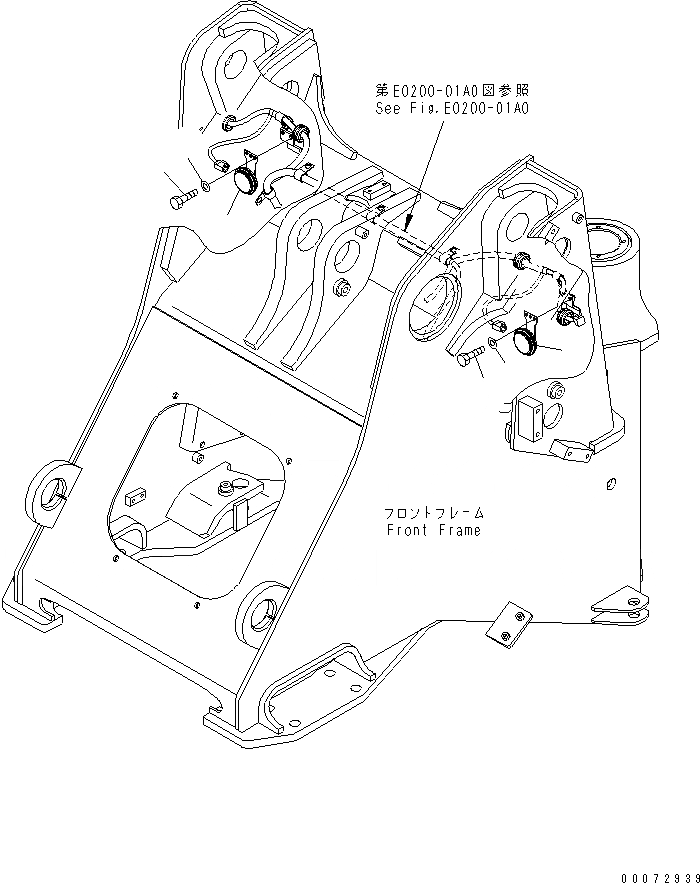 第E0200-01A0図参照
See Fig.E0200-01A0

フロントフレーム
Front Frame

00072939