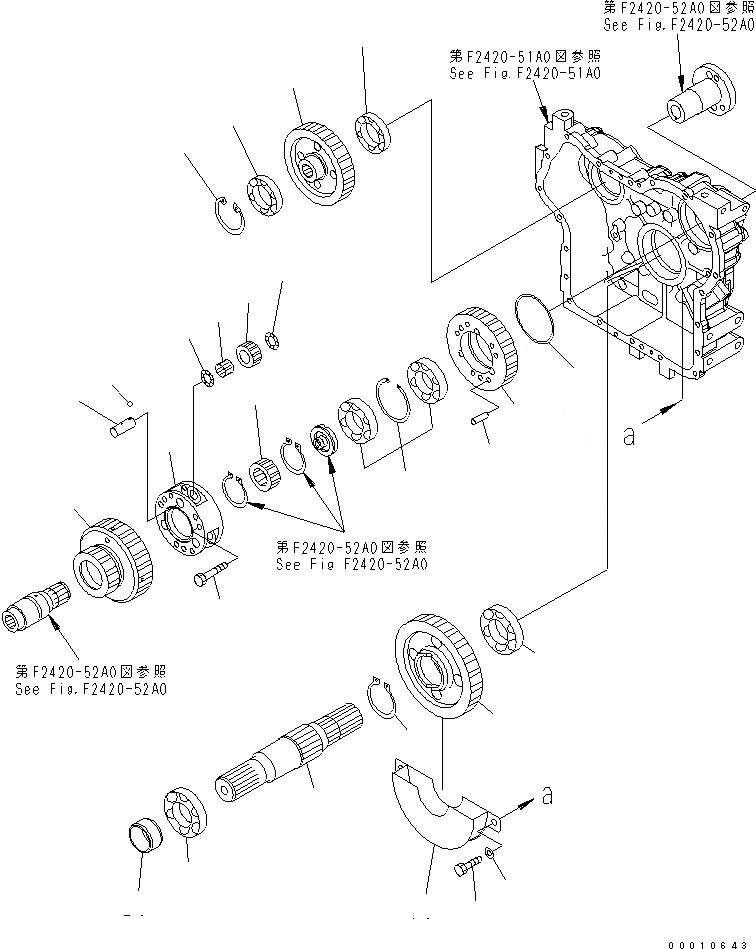 第F2420-52A0図参照
See Fig.F2420-52A0

第F2420-51A0図参照
See Fig.F2420-51A0

a

第F2420-52A0図参照
See Fig F2420-52A0

第F2420-52A0図参照
See Fig.F2420-52A0

a

00010643