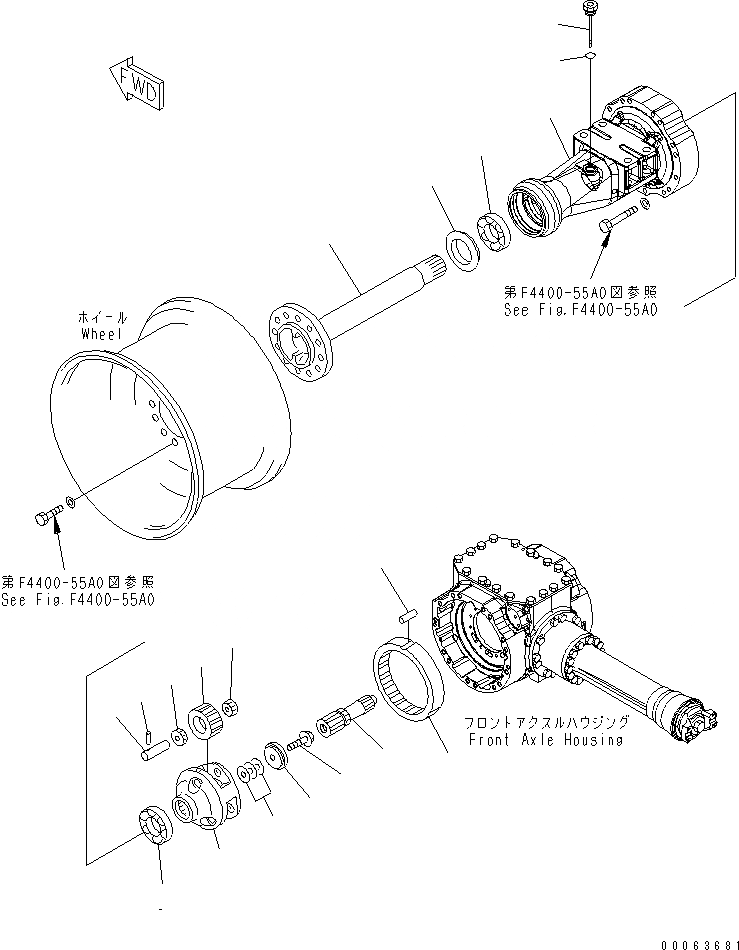 FWD

第F4400-55A0図参照
See Fig.F4400-55A0

ホイール
Wheel

第F4400-55A0図参照
See Fig.F4400-55A0

フロントアクスルハウジング
Front Axle Housing

00063681