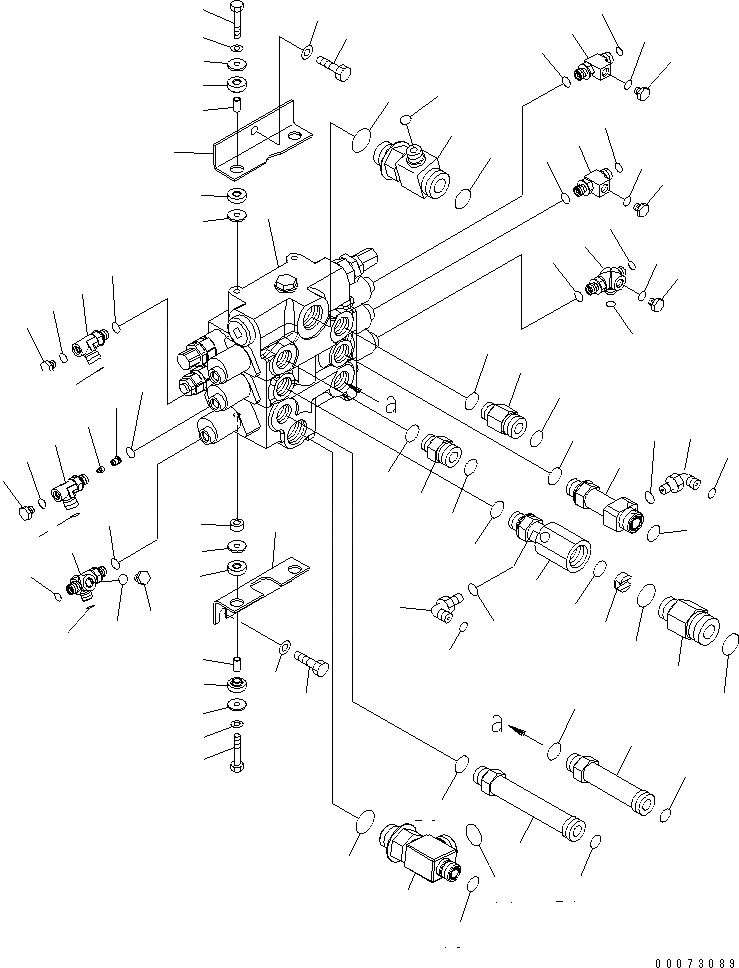 a

a

00073089