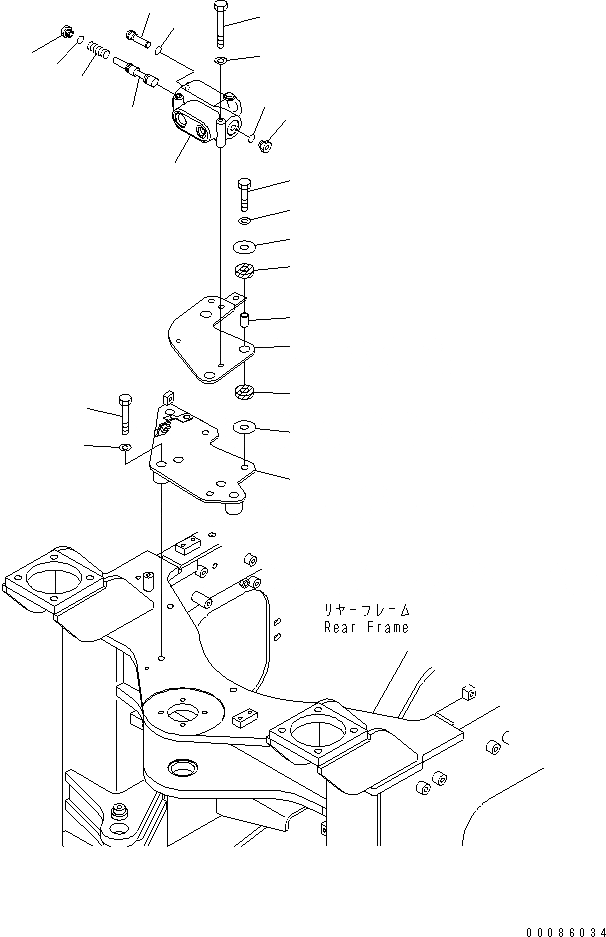 リヤーフレーム
Rear Frame

00086034