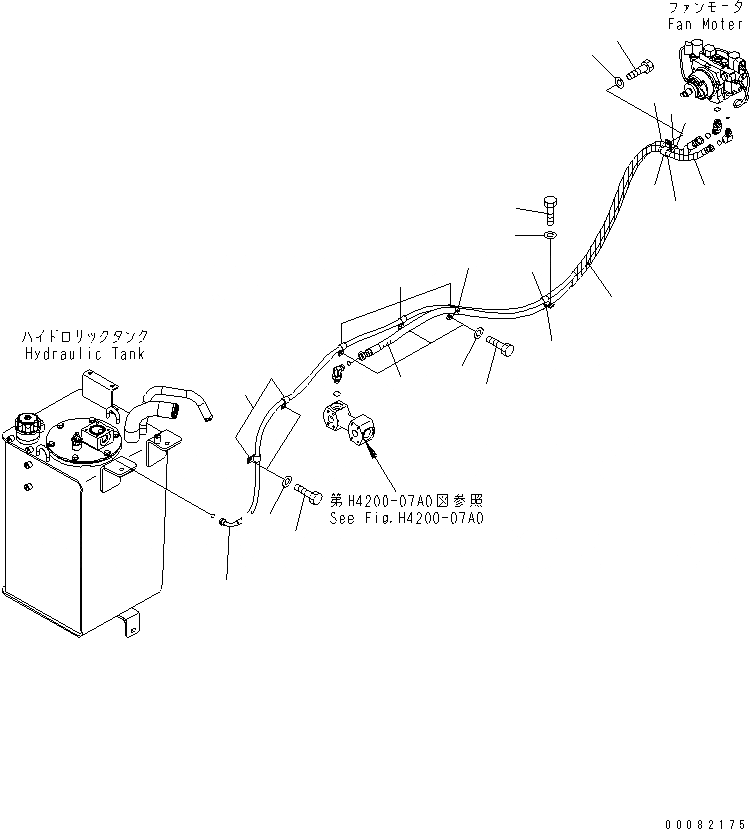 ファンモータ
Fan Moter

ハイドロリックタンク
Hydraulic Tank

第H4200-07A0図参照
See Fig.H4200-07A0

00082175