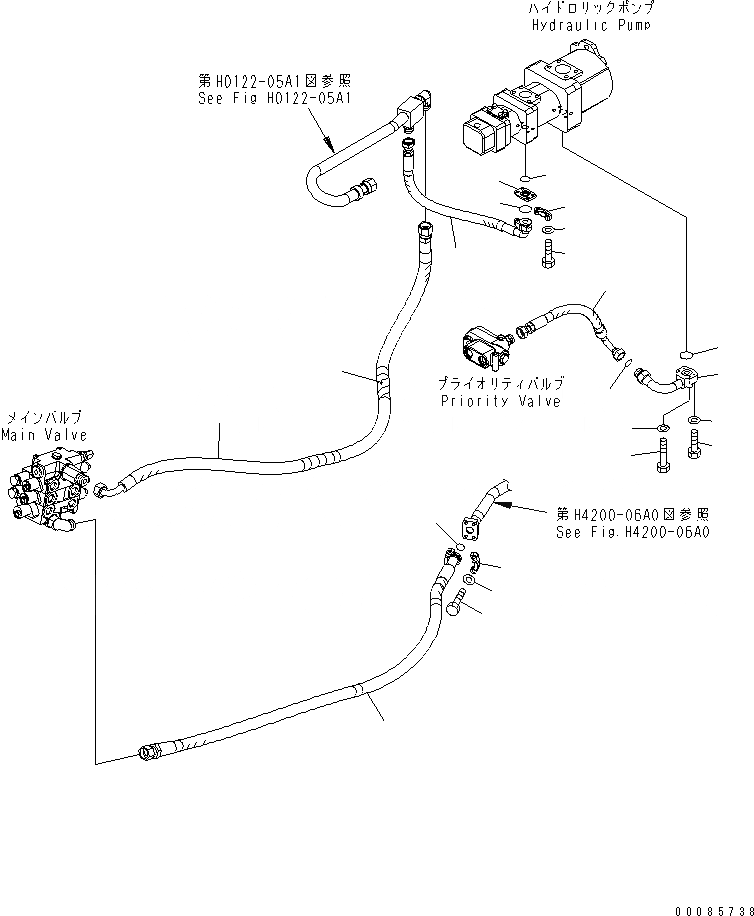 ハイドロリックポンプ
Hydraulic Pump

第H0122-05A1図参照
See Fig H0122-05A1

プライオリティバルブ
Priority Valve

メインバルブ
Main Valve

第H4200-06A0図参照
See Fig.H4200-06A0

00085738