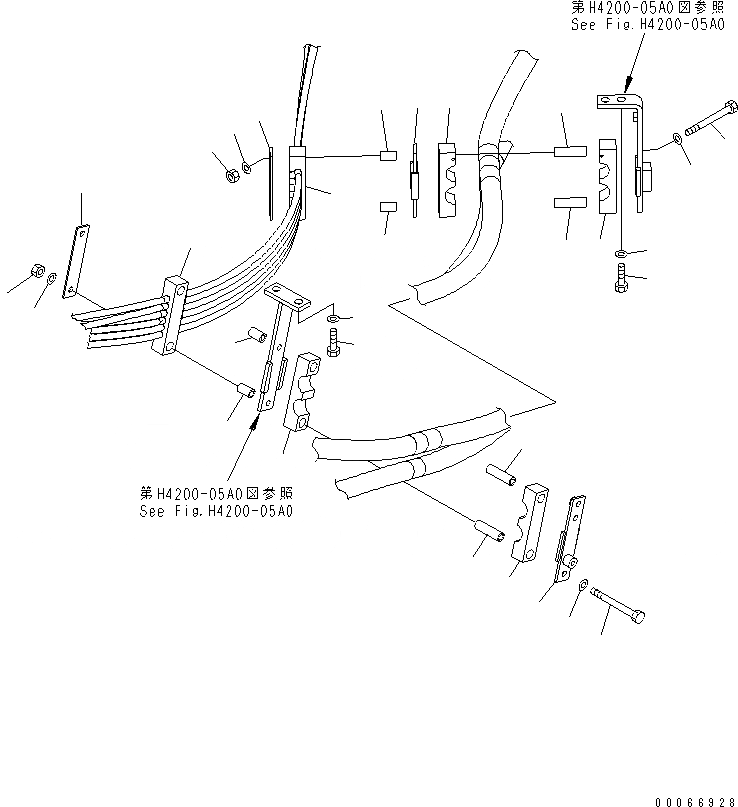 第H4200-05A0図参照
See Fig.H4200-05A0

第H4200-05A0図参照
See Fig.H4200-05A0

00066928