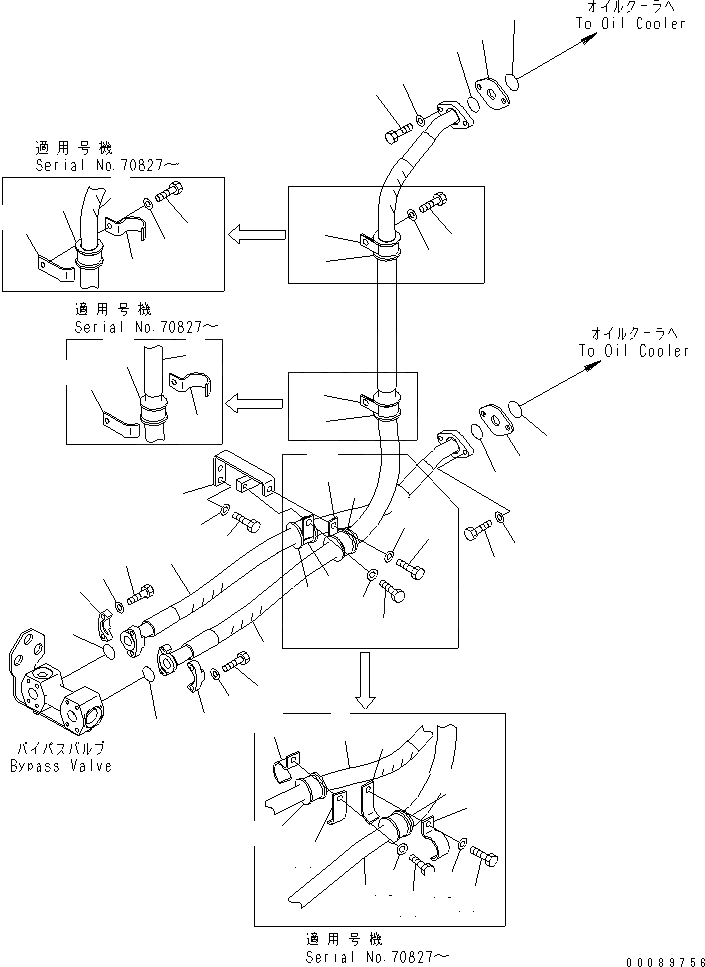 オイルクーラへ
To Oil Cooler

適用号機
Serial No.70827～

適用号機
Serial No.70827～

オイルクーラへ
To Oil Cooler

バイパスバルブ
Bypass Valve

適用号機
Serial No.70827～

00089756