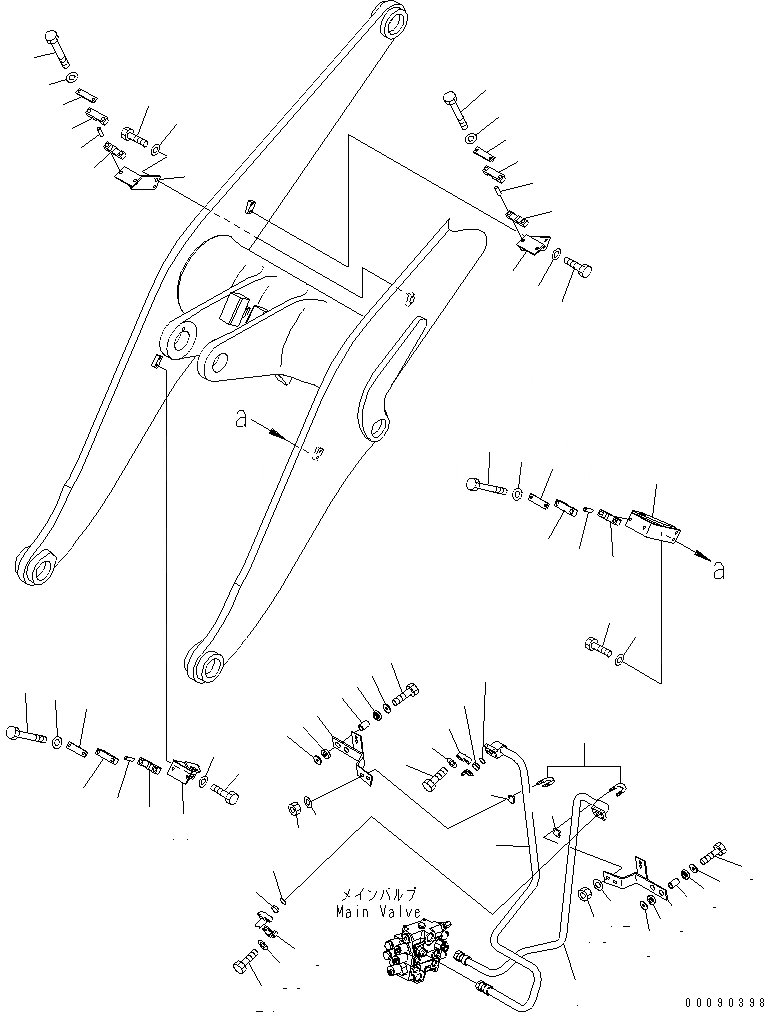 a

a

メインバルブ
Main Valve

00090398