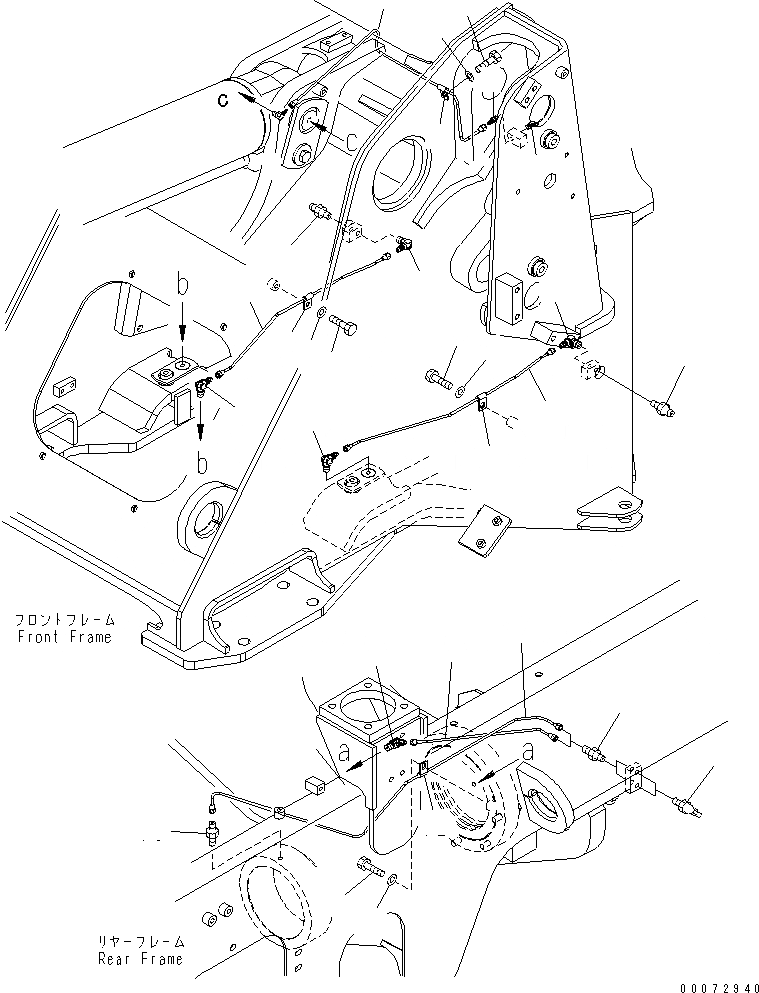 c
c
b
b
フロントフレーム
Front Frame
a
a
リヤーフレーム
Rear Frame
00072940