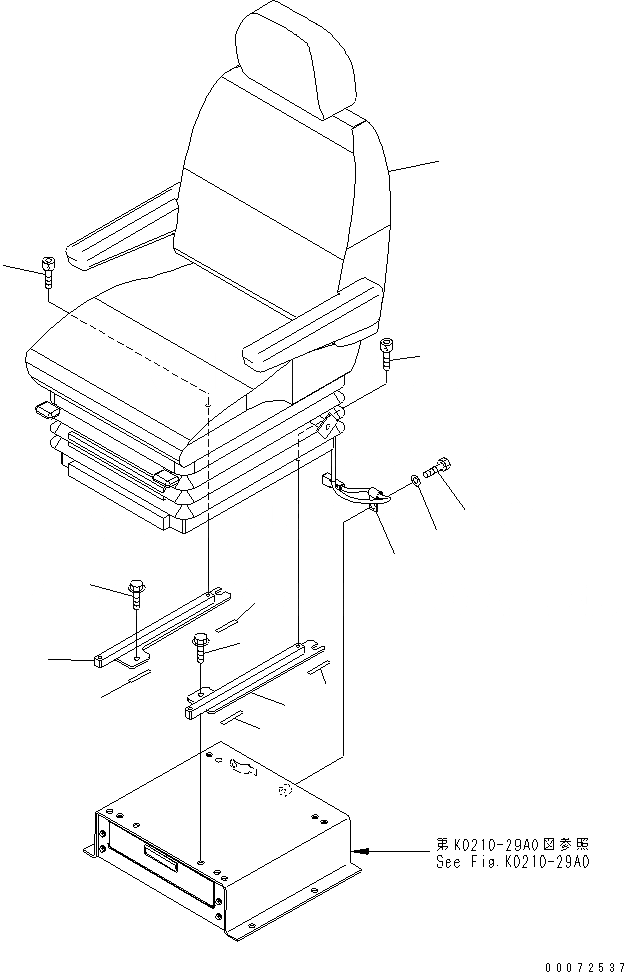 第K0210-29A0図参照
See Fig.K0210-29A0

00072537