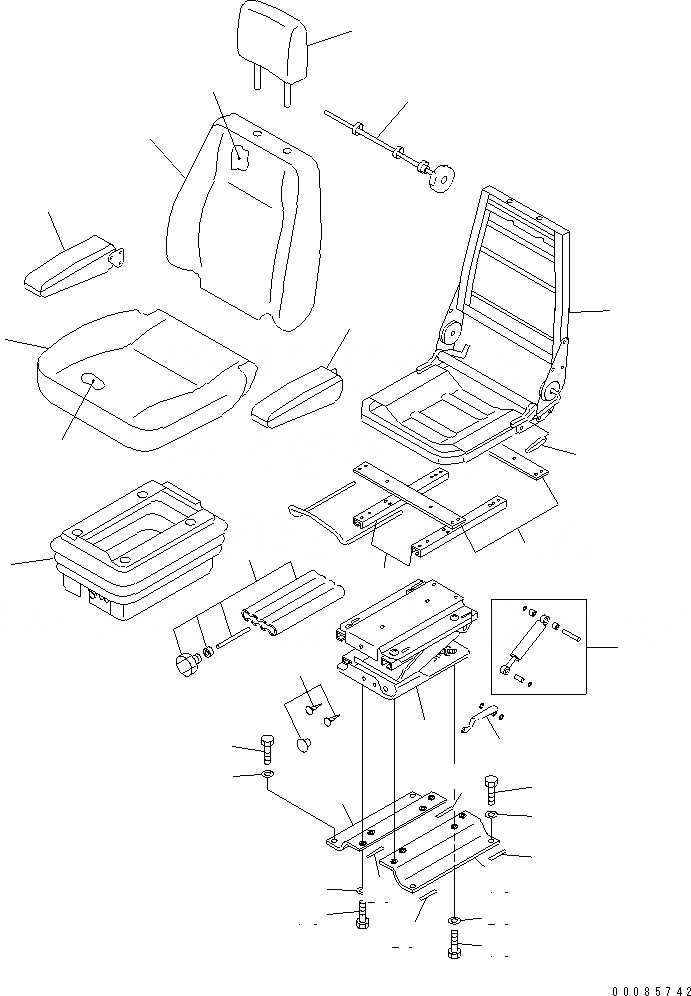 00085742