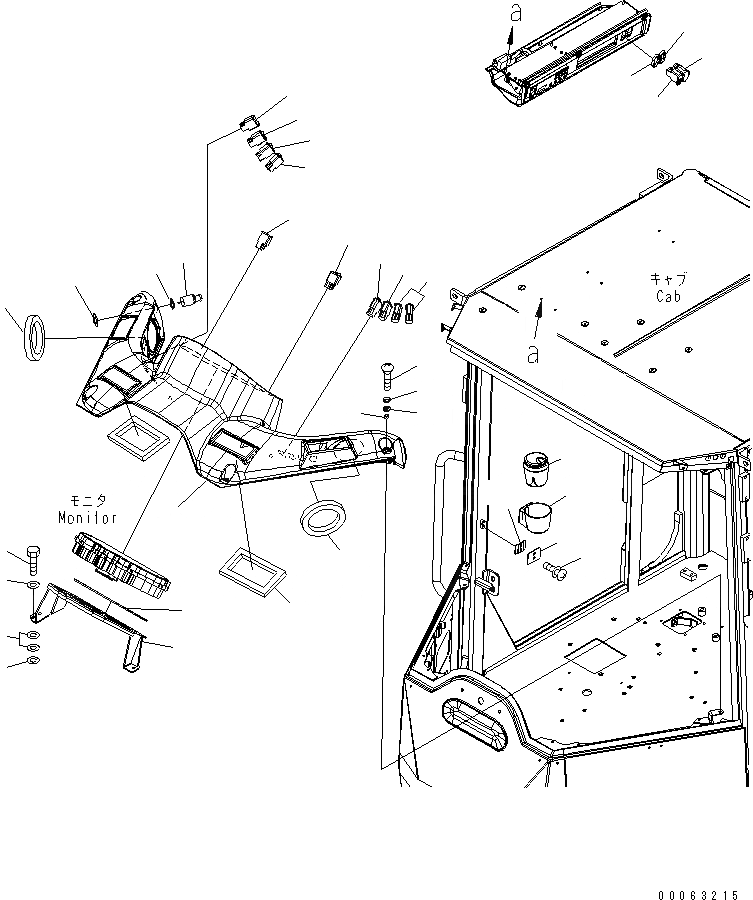 a

キャブ
Cab

a

モニタ
Monitor

00063215