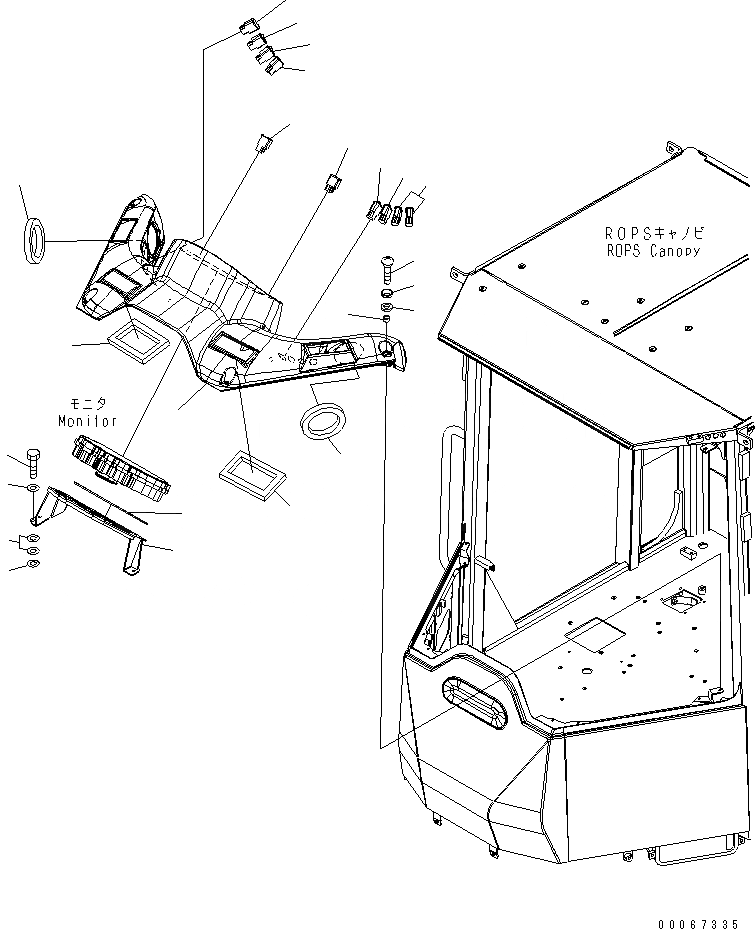 ROPSキャノピ
ROPS Canopy

モニタ
Monitor

00067335