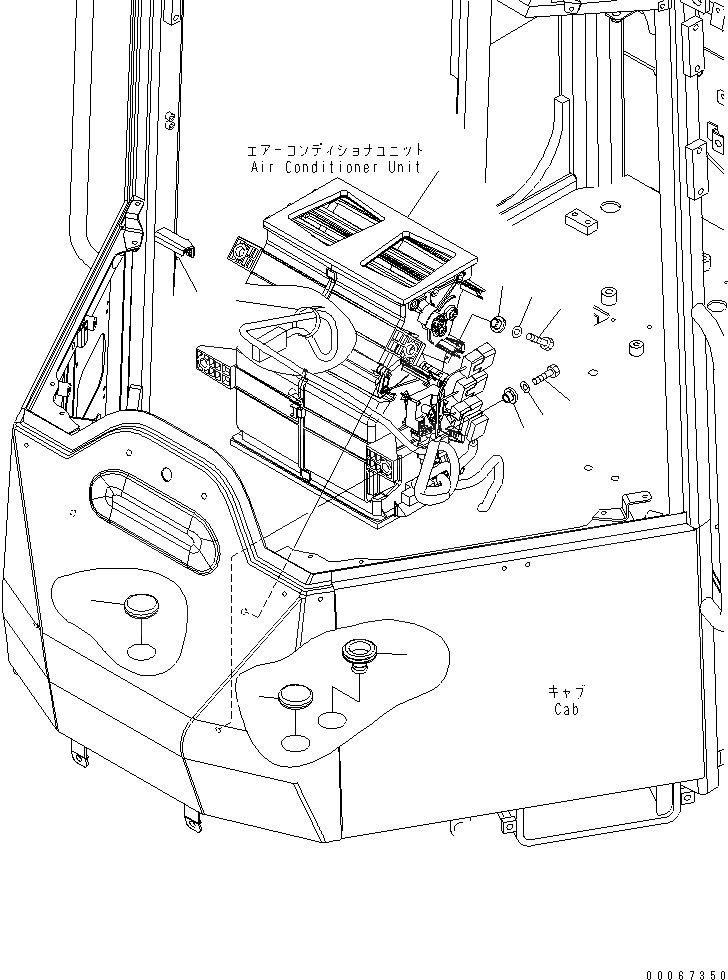 エアーコンディショナユニット
Air Conditioner Unit

キャブ
Cab

00067350