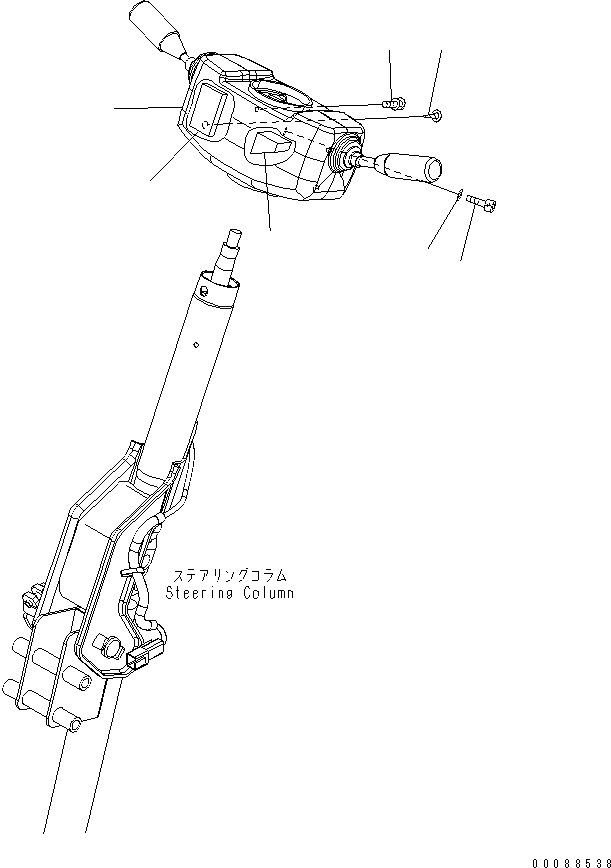 ステアリングコラム
Steering Column

00088538