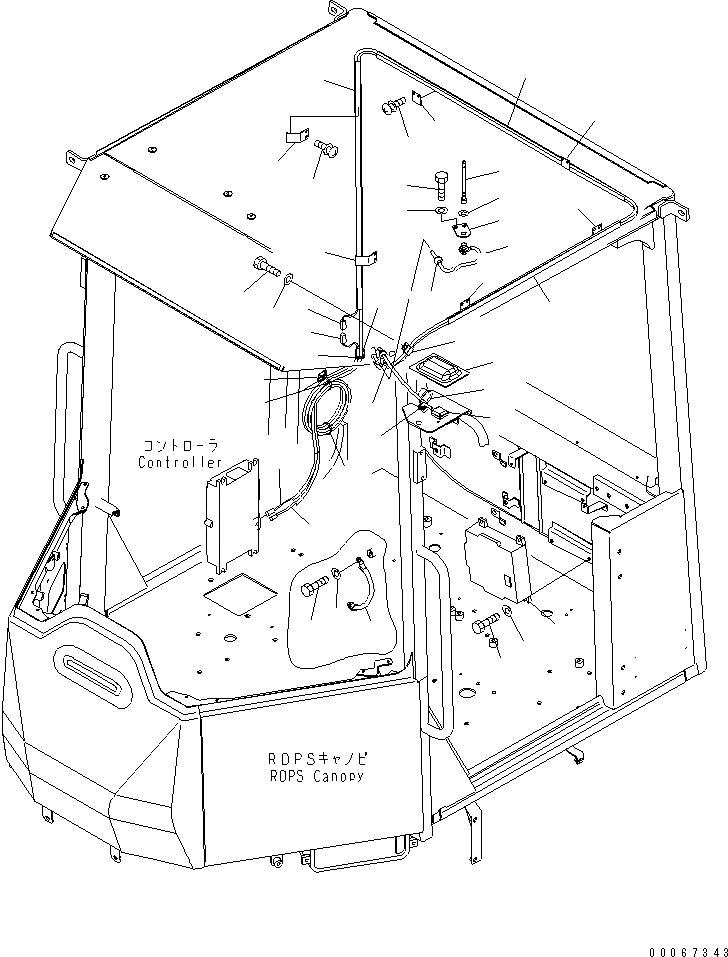 コントローラ
Controller

ROPSキャノピ
ROPS Canopy

00067343