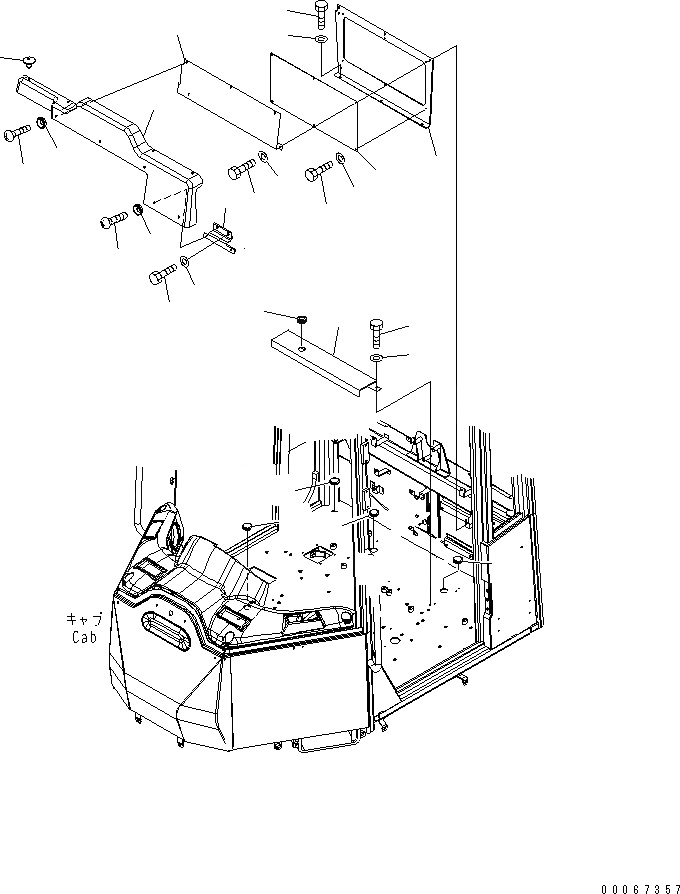 キャブ
Cab

00067357