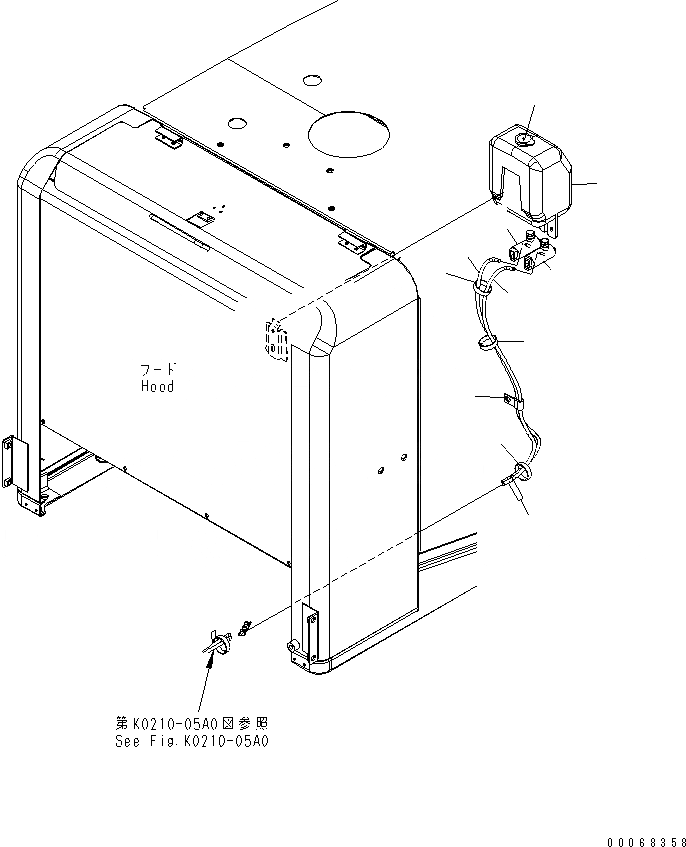 フード
Hood

第K0210-05A0図参照
See Fig.K0210-05A0

00068358