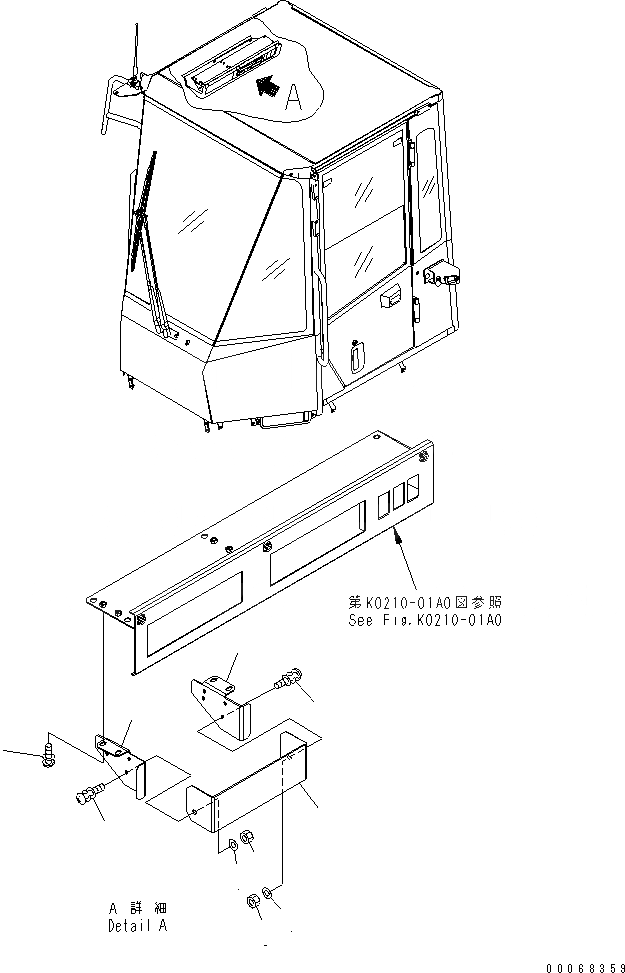 A

第K0210-01A0図参照
See Fig.K0210-01A0

A 詳細
Detail A

00068359