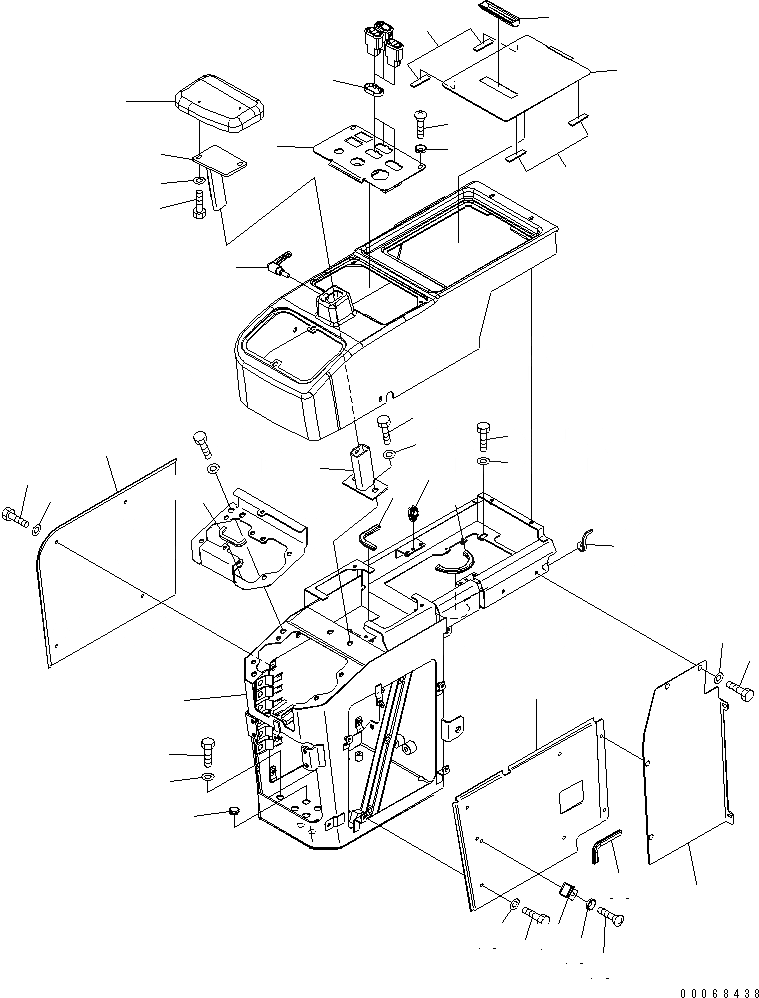 00068438