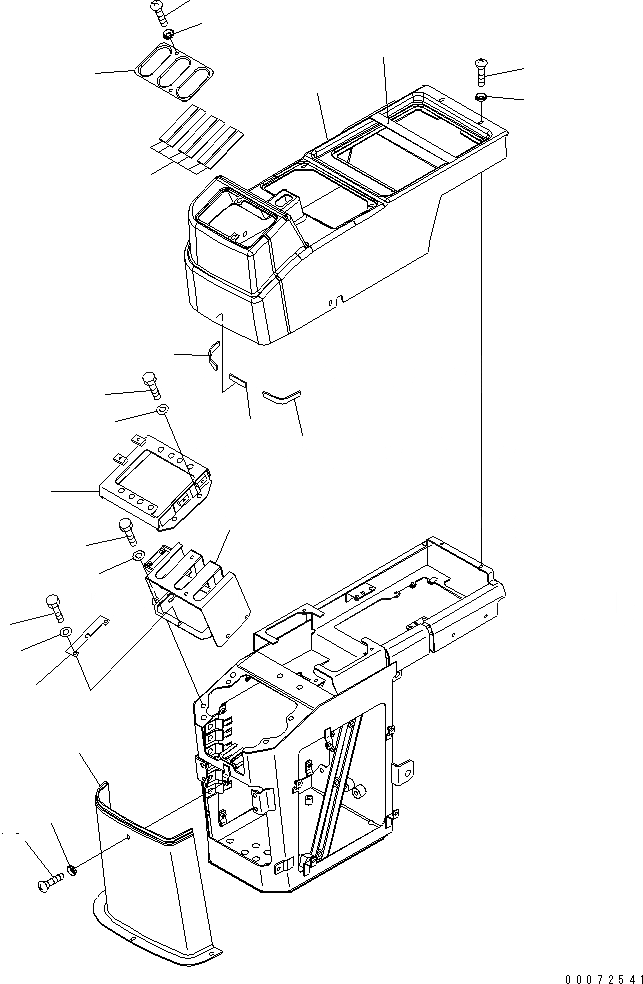 00072541