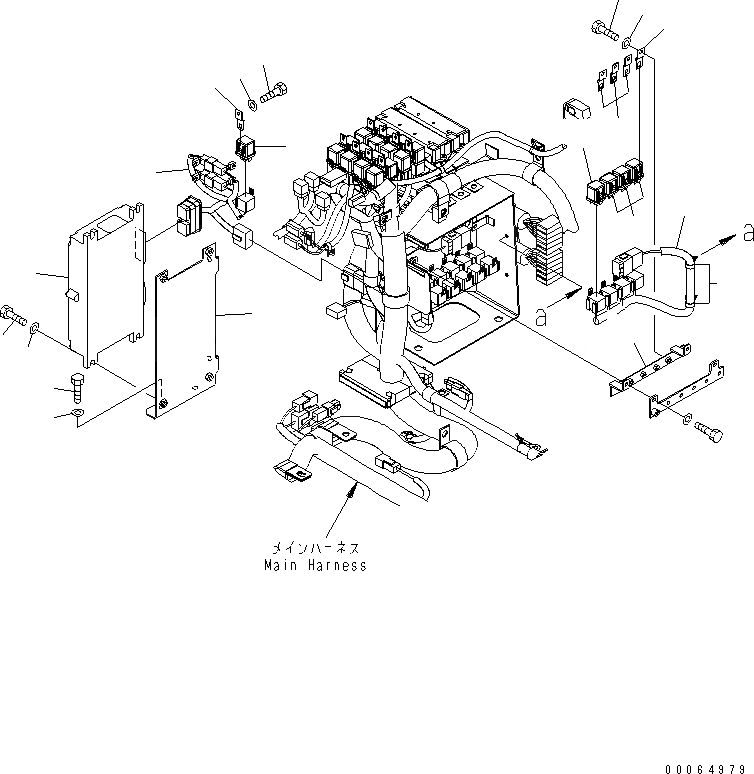 a

a

メインハーネス
Main Harness

00064979