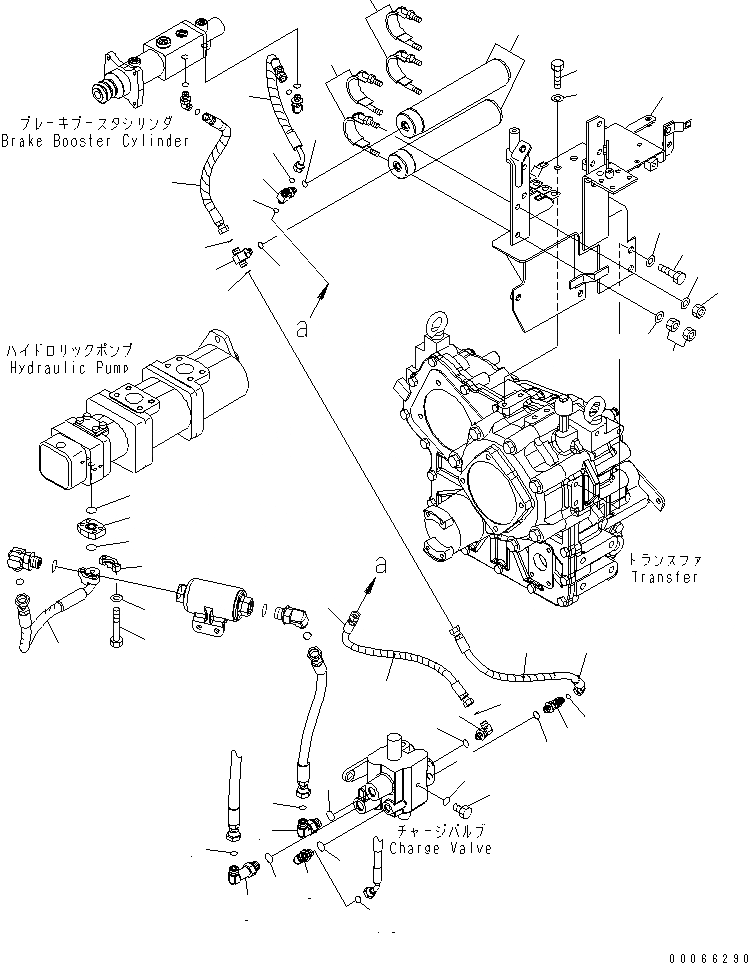 ブレーキブースタシリンダ
Brake Booster Cylinder

a

ハイドロリックポンプ
Hydraulic Pump

トランスファ
Transfer

a

チャージバルブ
Charge Valve

00066290