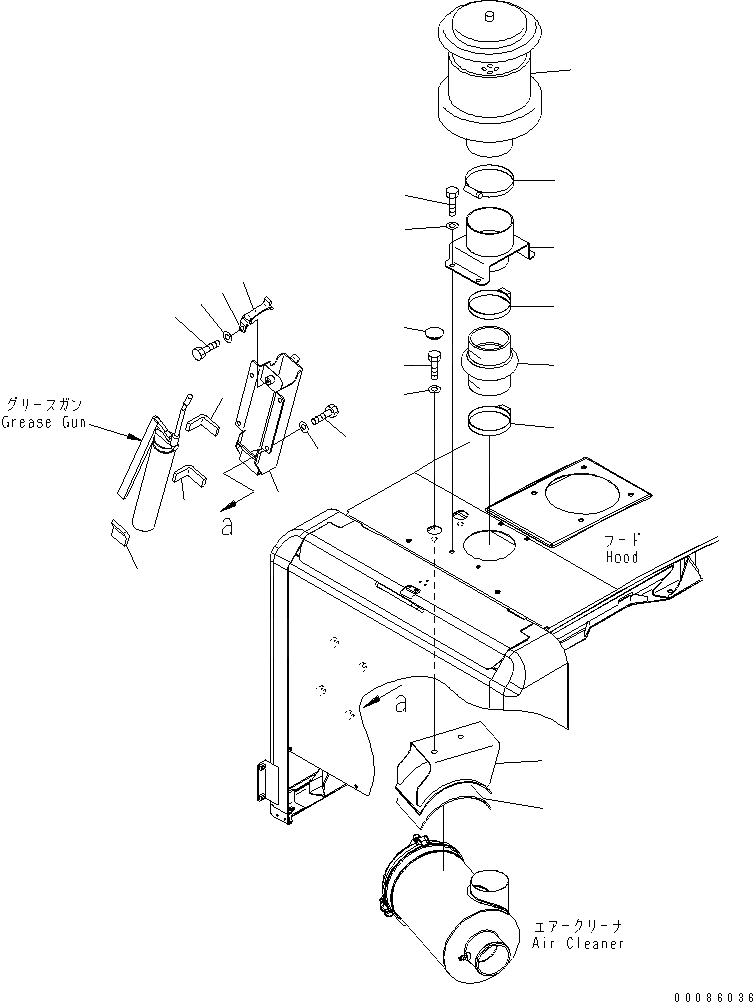 グリースガン
Grease Gun

a

フード
Hood

a

エアークリーナ
Air Cleaner

00086036