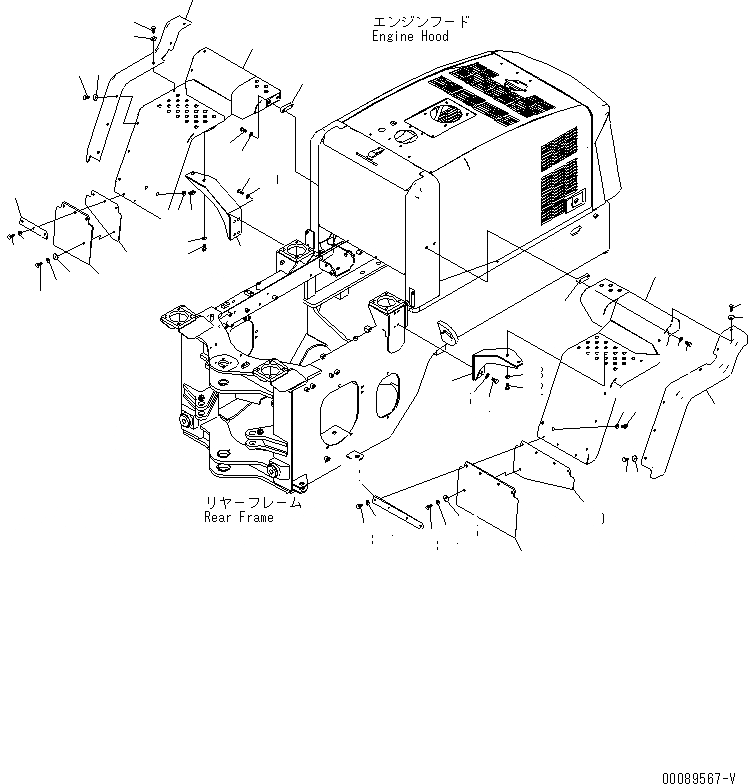 エンジンフード
Engine Hood

リヤーフレーム
Rear Frame

00089567-V